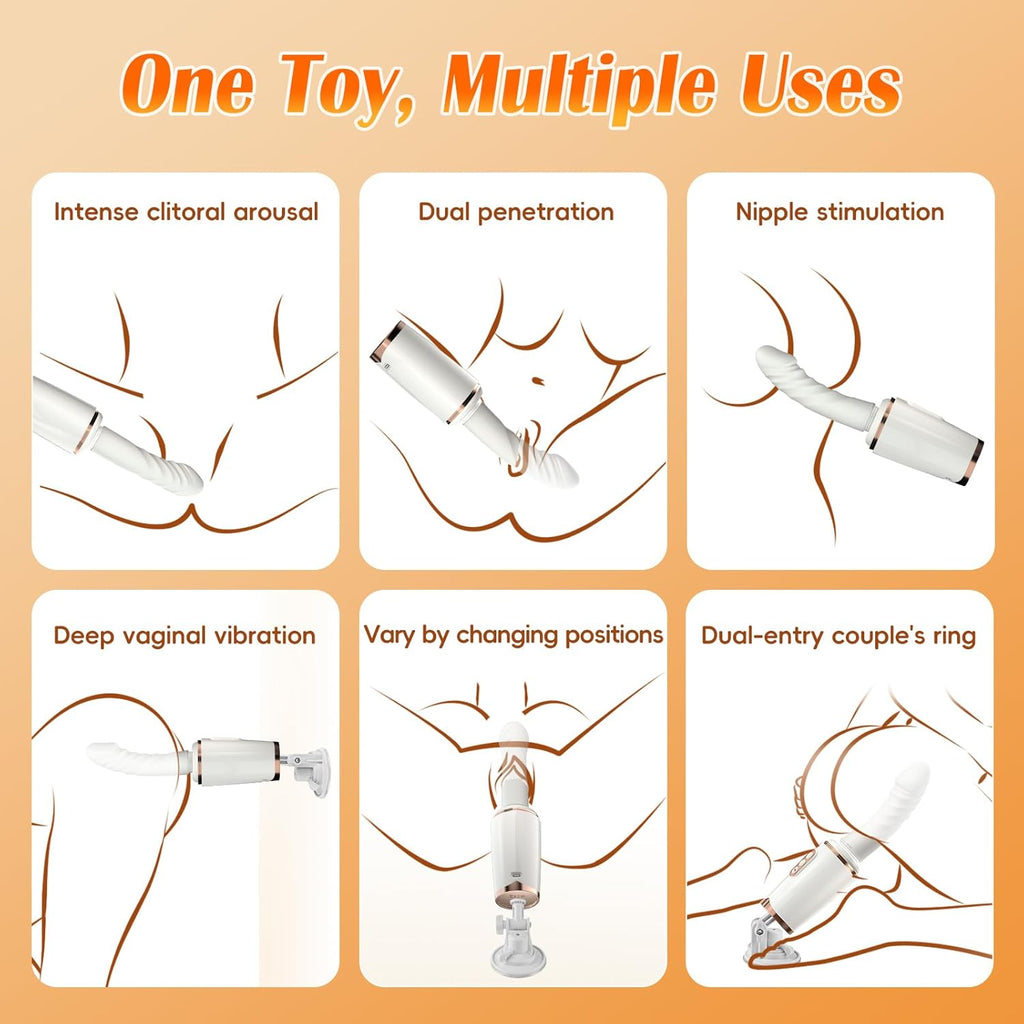 One Toy, Multiple Uses

Intense clitoral arousal

Dual penetration

Nipple stimulation

Deep vaginal vibration

Vary by changing positions

Dual-entry couple's ring