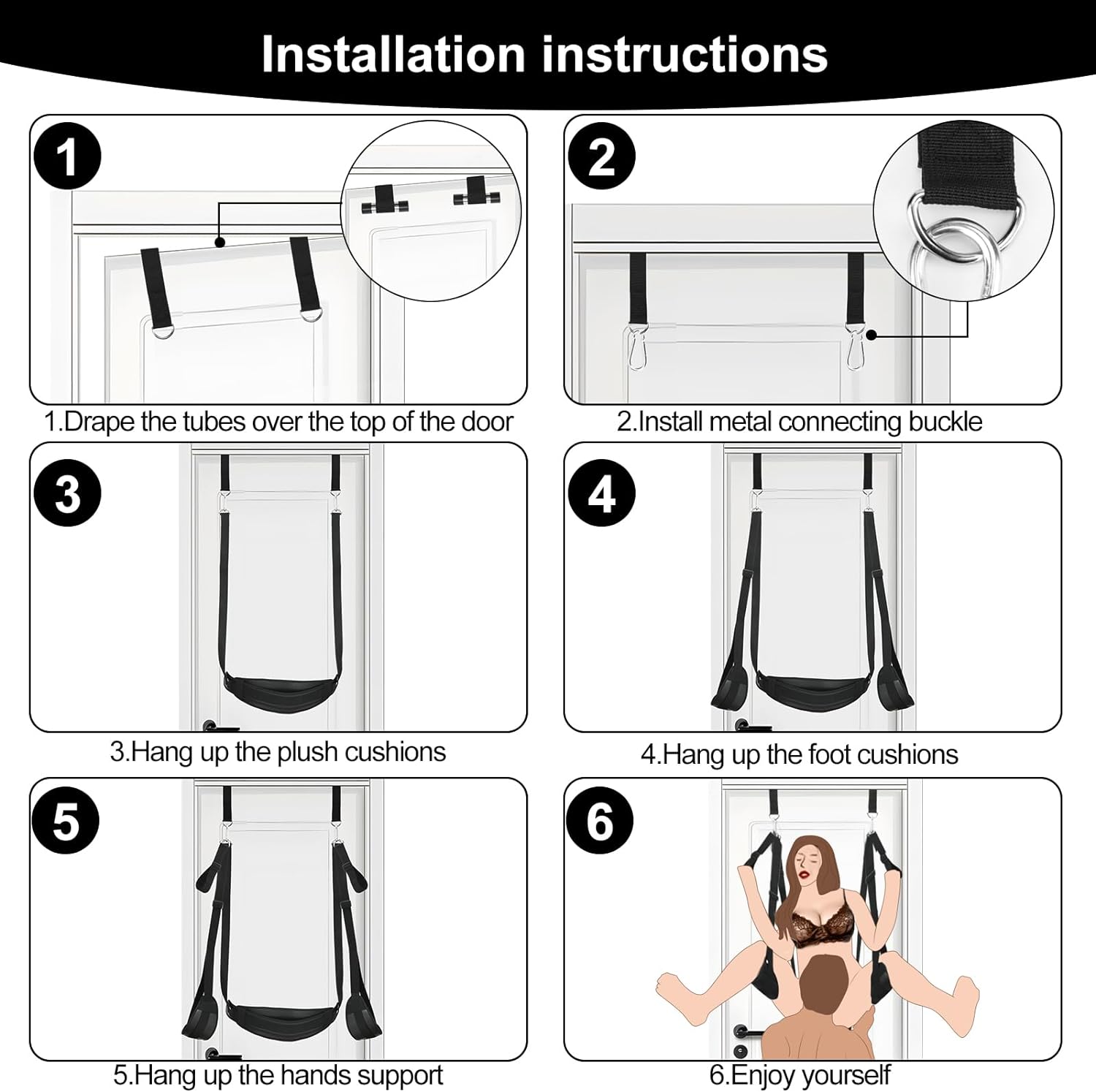 Installation instructions

1

1.Drape the tubes over the top of the door

2

2.Install metal connecting buckle

3

3.Hang up the plush cushions

4

4.Hang up the foot cushions

5

5.Hang up the hands support

6

6.Enjoy yourself