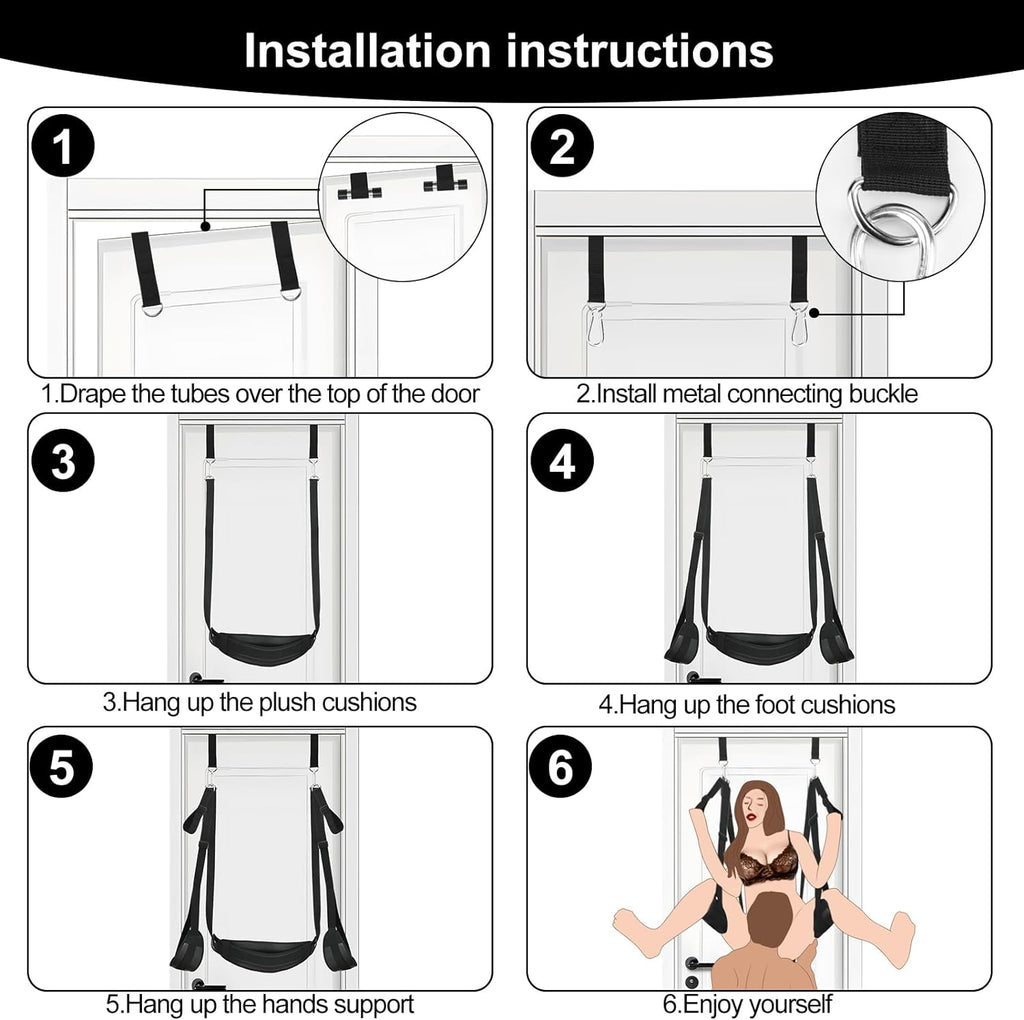 Installation instructions

1

1.Drape the tubes over the top of the door

2

2.Install metal connecting buckle

3

3.Hang up the plush cushions

4

4.Hang up the foot cushions

5

5.Hang up the hands support

6

6.Enjoy yourself